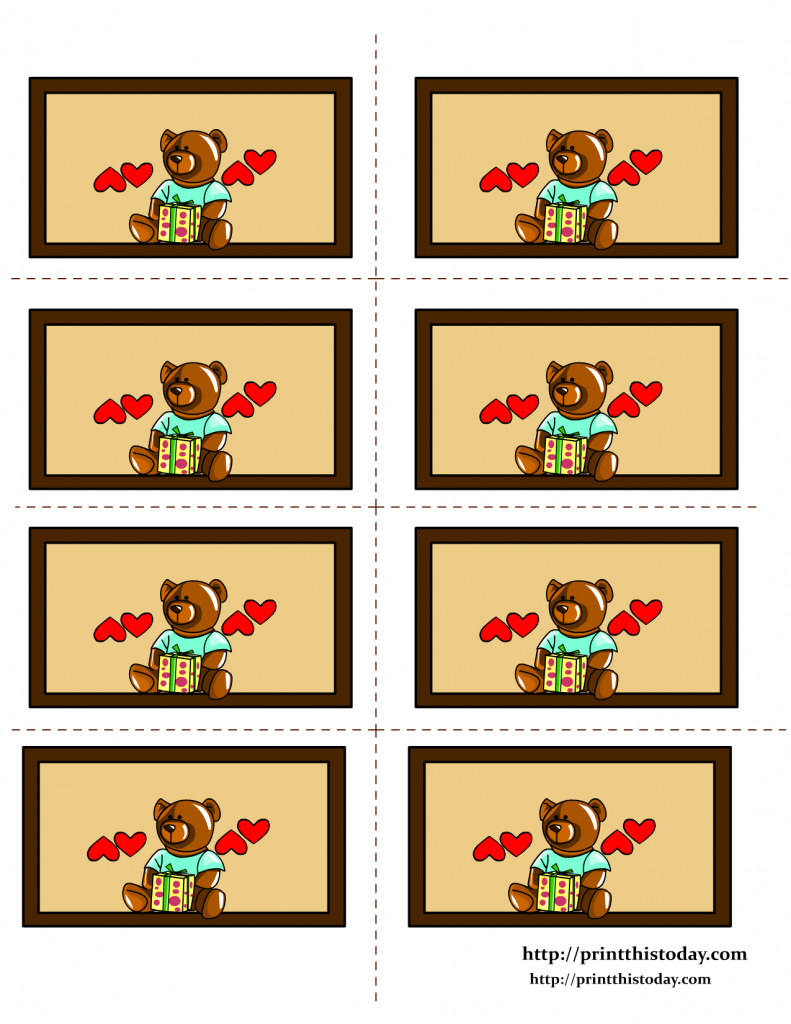 http://printthistoday.com
http://printthistoday.com