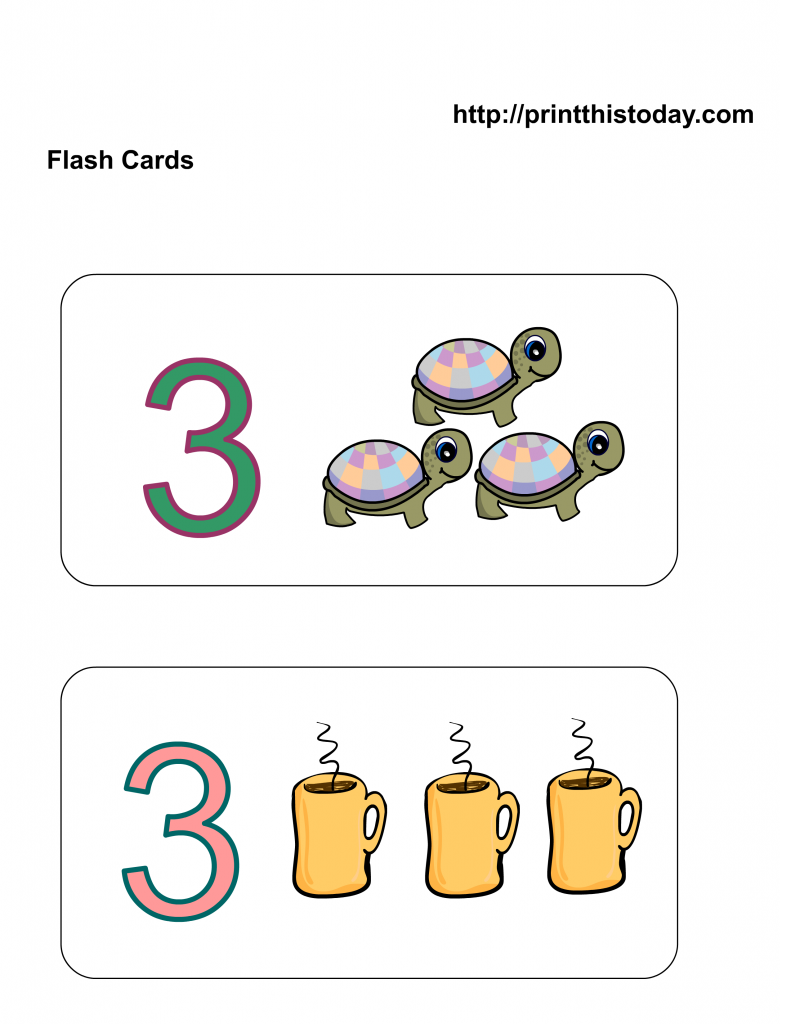 http://printthistoday.com

Flash Cards

3

3