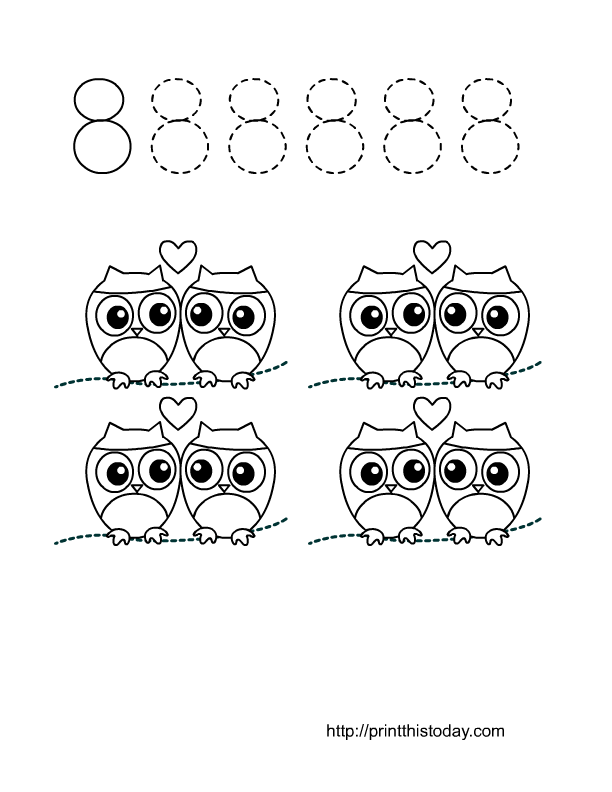 8 8 8 8 8 8

http://printthistoday.com