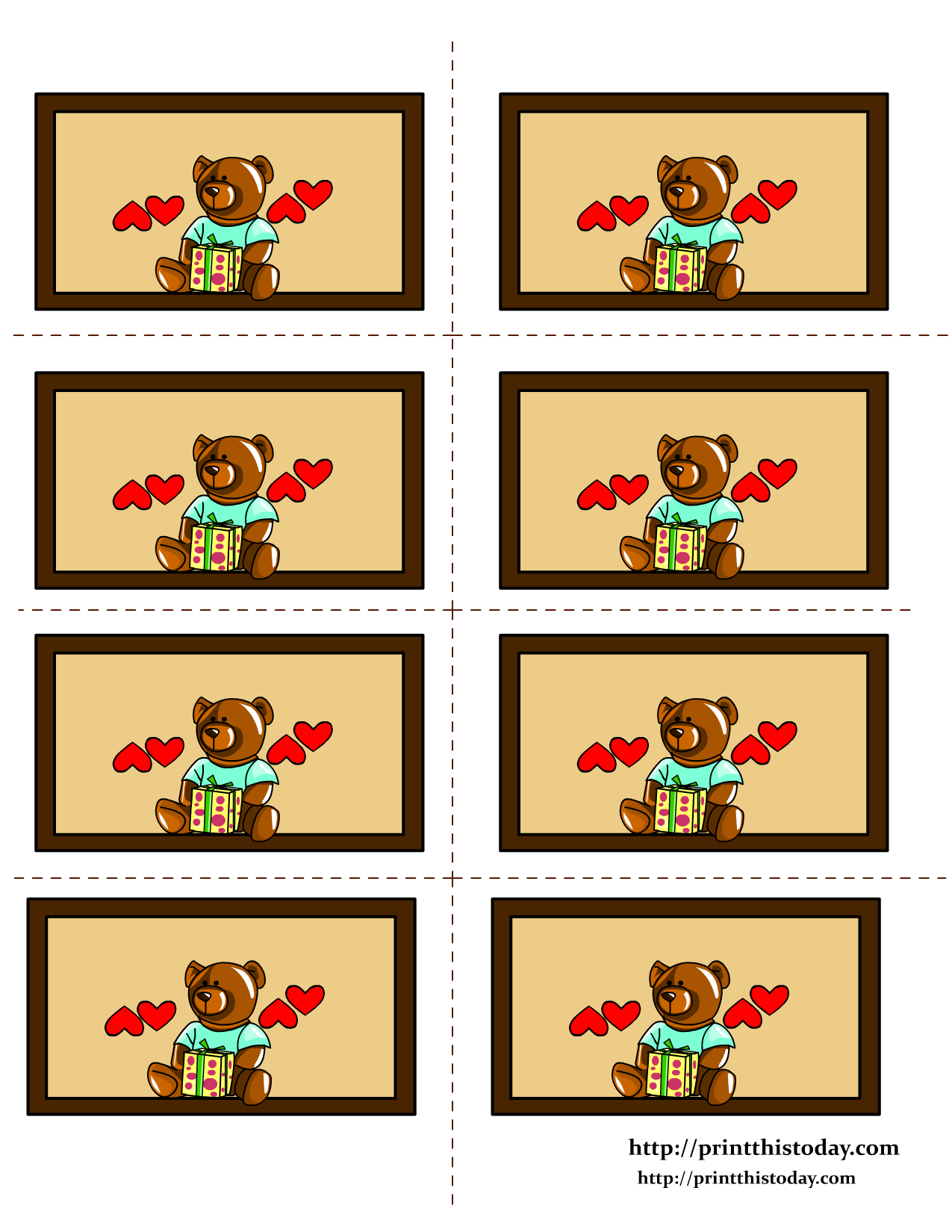 http://printthistoday.com
http://printthistoday.com