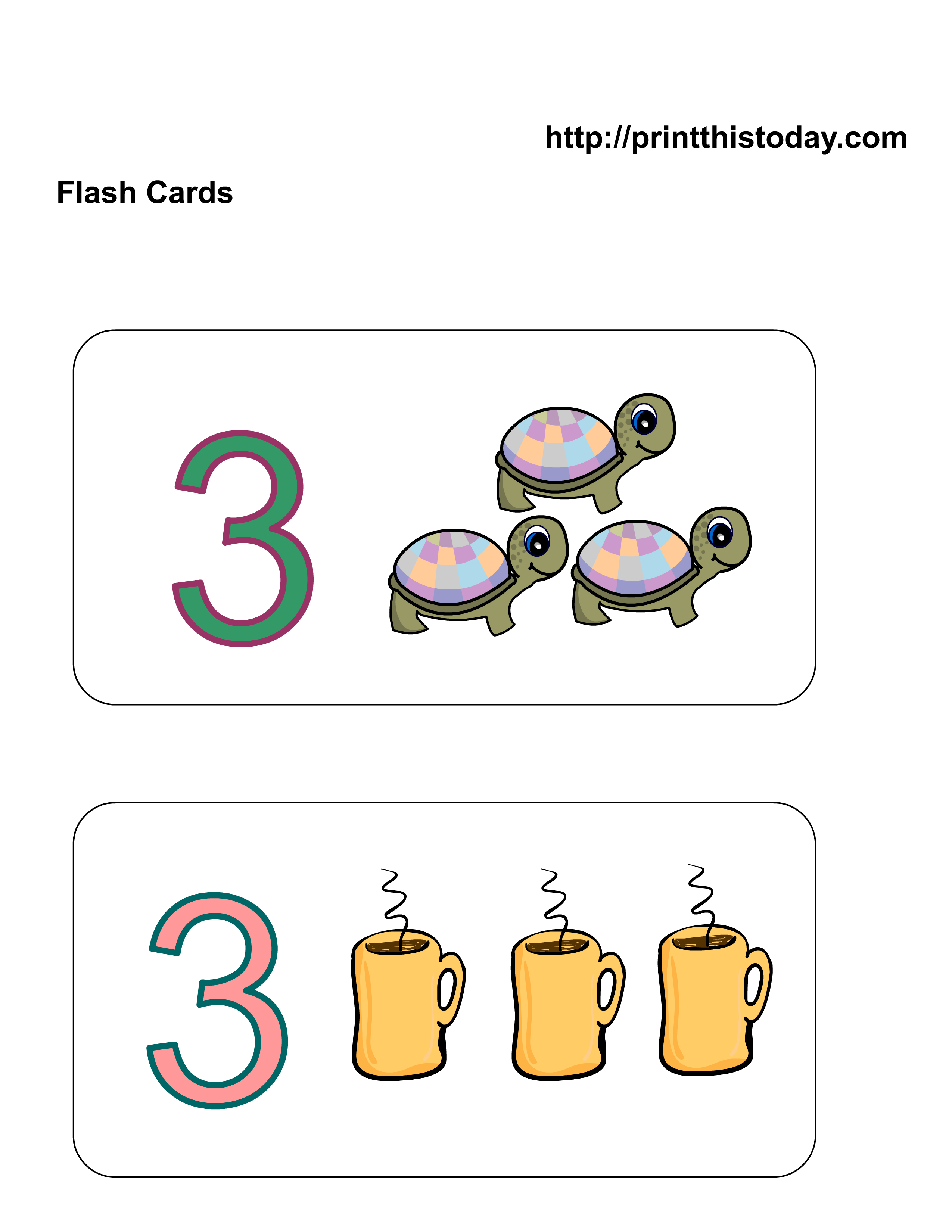 http://printthistoday.com

Flash Cards

3

3