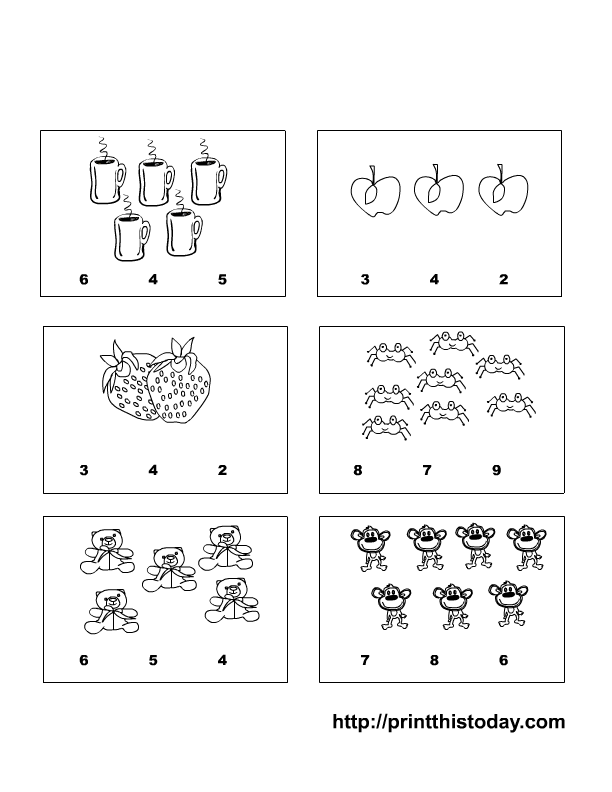 6 4 5

3 4 2

3 4 2

8 7 9

6 5 4

7 8 6

http://printthistoday.com