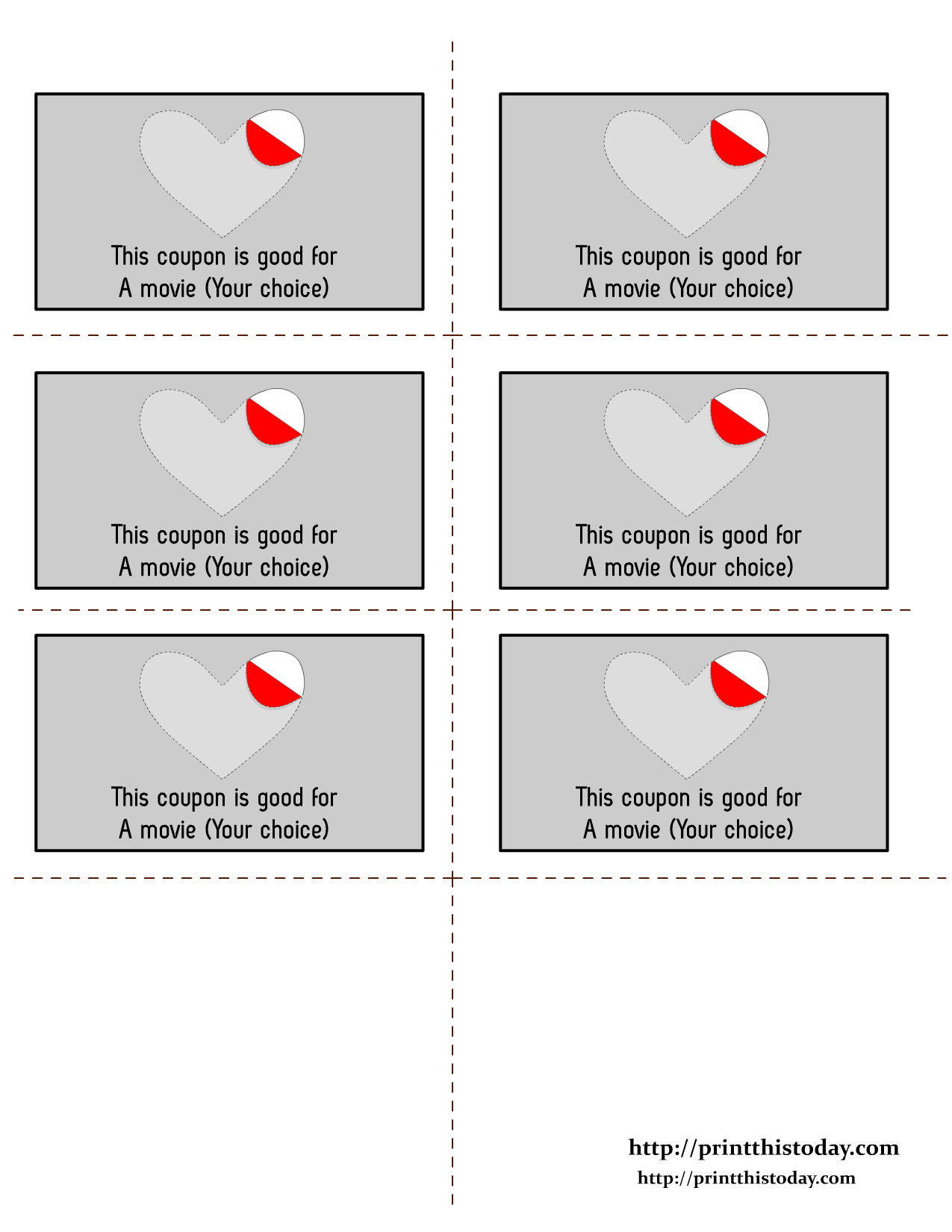 This coupon is good for
A movie (Your choice)

This coupon is good for
A movie (Your choice)

This coupon is good for
A movie (Your choice)

This coupon is good for
A movie (Your choice)

This coupon is good for
A movie (Your choice)

This coupon is good for
A movie (Your choice)

http://printthistoday.com
http://printthistoday.com